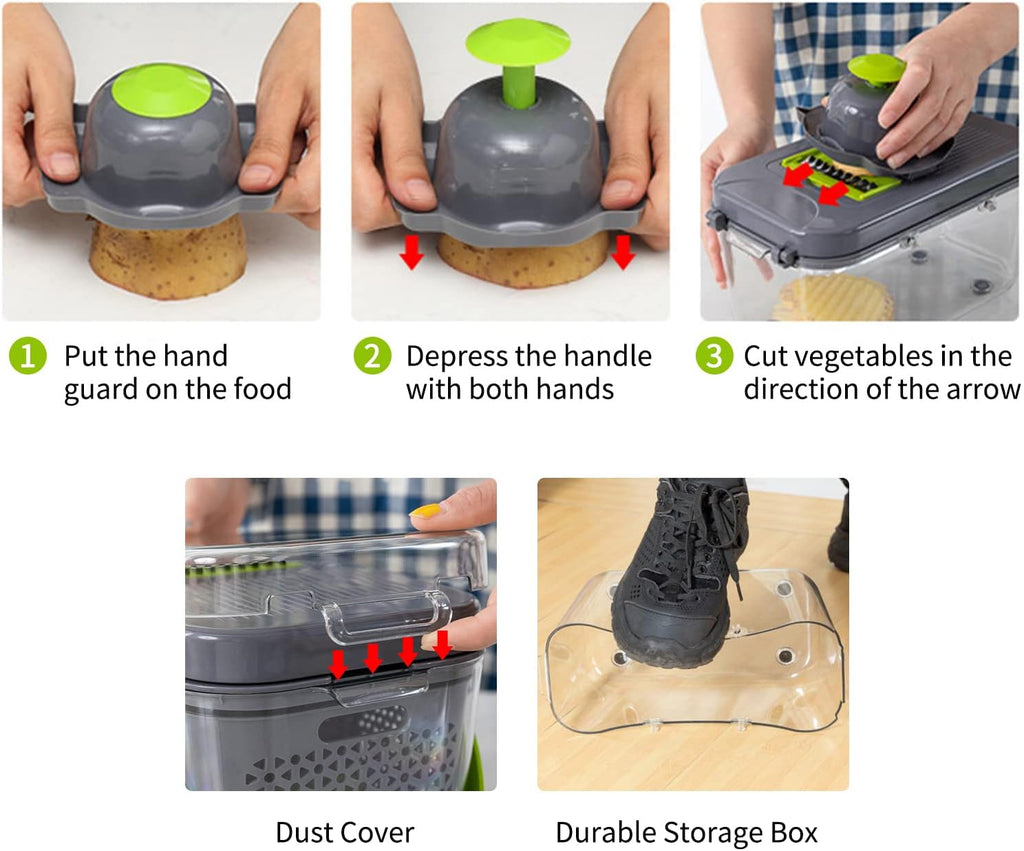 1 Put the hand guard on the food

2 Depress the handle with both hands

3 Cut vegetables in the direction of the arrow

Dust Cover

Durable Storage Box